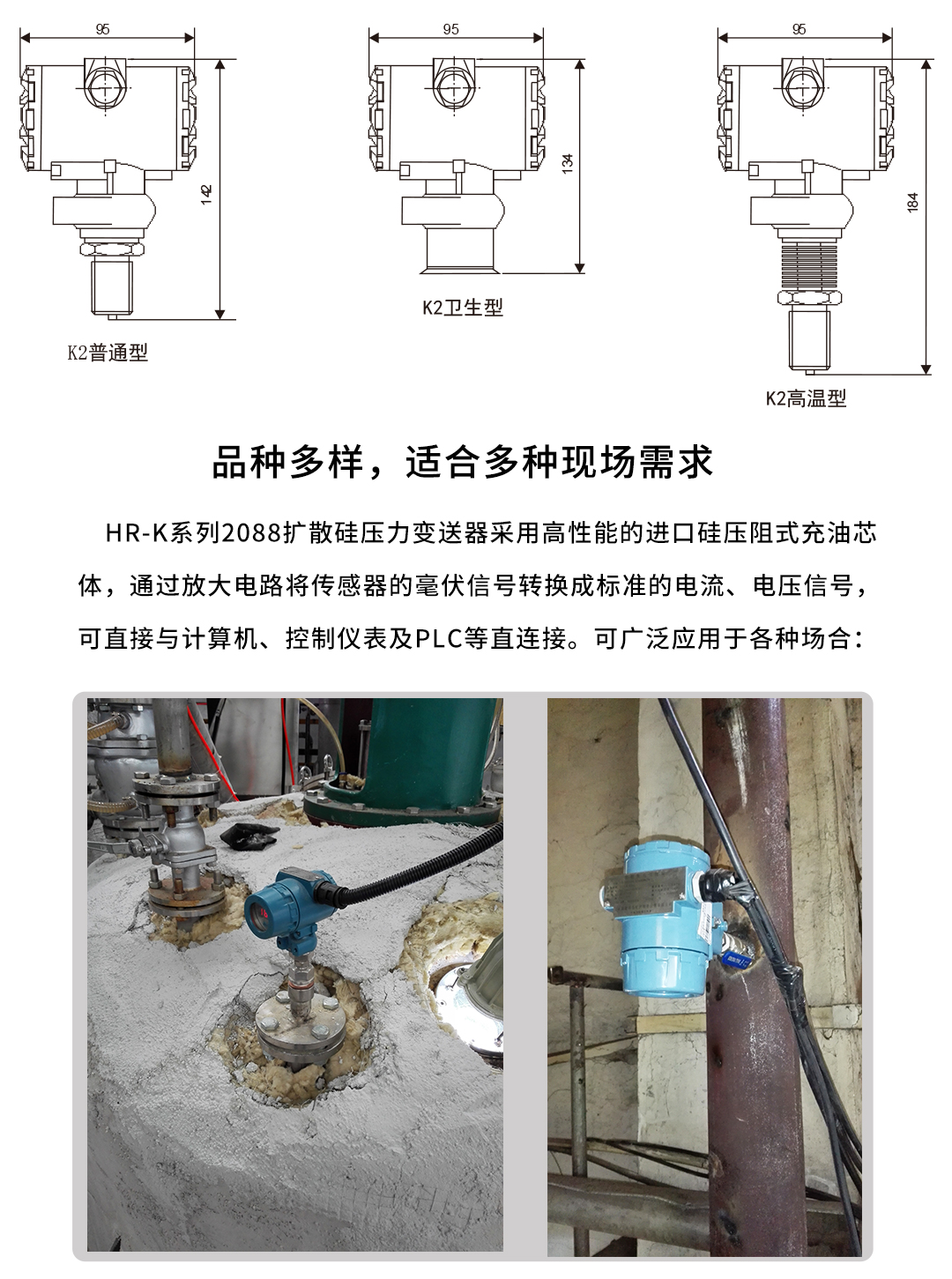 95

142

K2普通型

95

134

K2卫生型

95

184

K2高温型

品种多样，适合多种现场需求

HR-K系列2088扩散硅压力变送器采用高性能的进口硅压阻式充油芯体，通过放大电路将传感器的毫伏信号转换成标准的电流、电压信号，可直接与计算机、控制仪表及PLC等直连接。可广泛应用于各种场合：